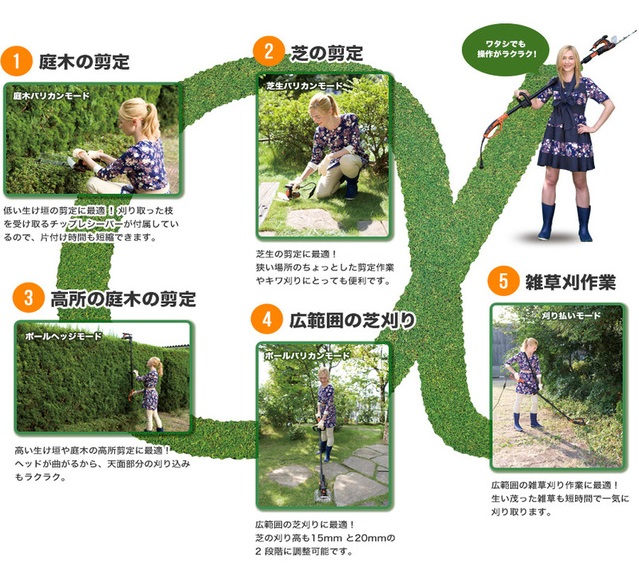 1 庭木の剪定

庭木バリカンモード

低い生け垣の剪定に最適！刈り取った枝を受け取るチップレシーバーが付属しているので、片付け時間も短縮できます。

2 芝の剪定

芝生バリカンモード

芝生の剪定に最適！
狭い場所のちょっとした剪定作業やキワ刈りにとっても便利です。

ワタシでも操作がラクラク！

3 高所の庭木の剪定

ポールヘッジモード

高い生け垣や庭木の高所剪定に最適！
ヘッドが曲がるから、天面部分の刈り込みもラクラク。

4 広範囲の芝刈り

ポールバリカンモード

広範囲の芝刈りに最適！
芝の刈り高も15mm と20mmの2 段階に調整可能です。

5 雑草刈作業

刈り払いモード

広範囲の雑草刈り作業に最適！
生い茂った雑草も短時間で一気に刈り取ります。