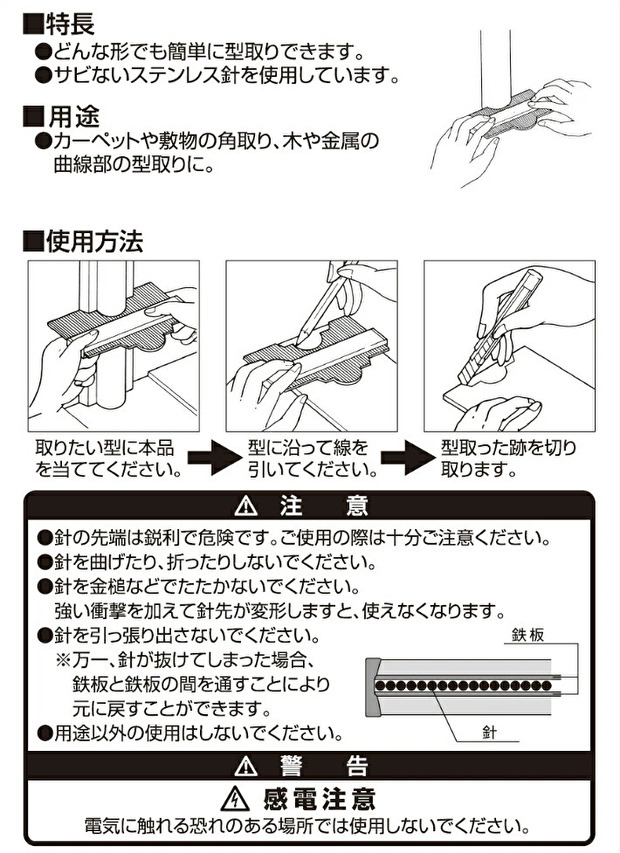 ■特長
●どんな形でも簡単に型取りできます。
●サビないステンレス針を使用しています。

■用途
●カーペットや敷物の角取り、木や金属の曲線部の型取りに。

■使用方法

取りたい型に本品を当ててください。

型に沿って線を引いてください。

型取った跡を切り取ります。

⚠ 注 意

●針の先端は鋭利で危険です。ご使用の際は十分ご注意ください。
●針を曲げたり、折ったりしないでください。
●針を金槌などでたたかないでください。
強い衝撃を加えて針先が変形しますと、使えなくなります。
●針を引っ張り出さないでください。
※万一、針が抜けてしまった場合、鉄板と鉄板の間を通すことにより元に戻すことができます。
●用途以外の使用はしないでください。

鉄板

針

⚠ 警 告

⚠ 感電注意
電気に触れる恐れのある場所では使用しないでください。